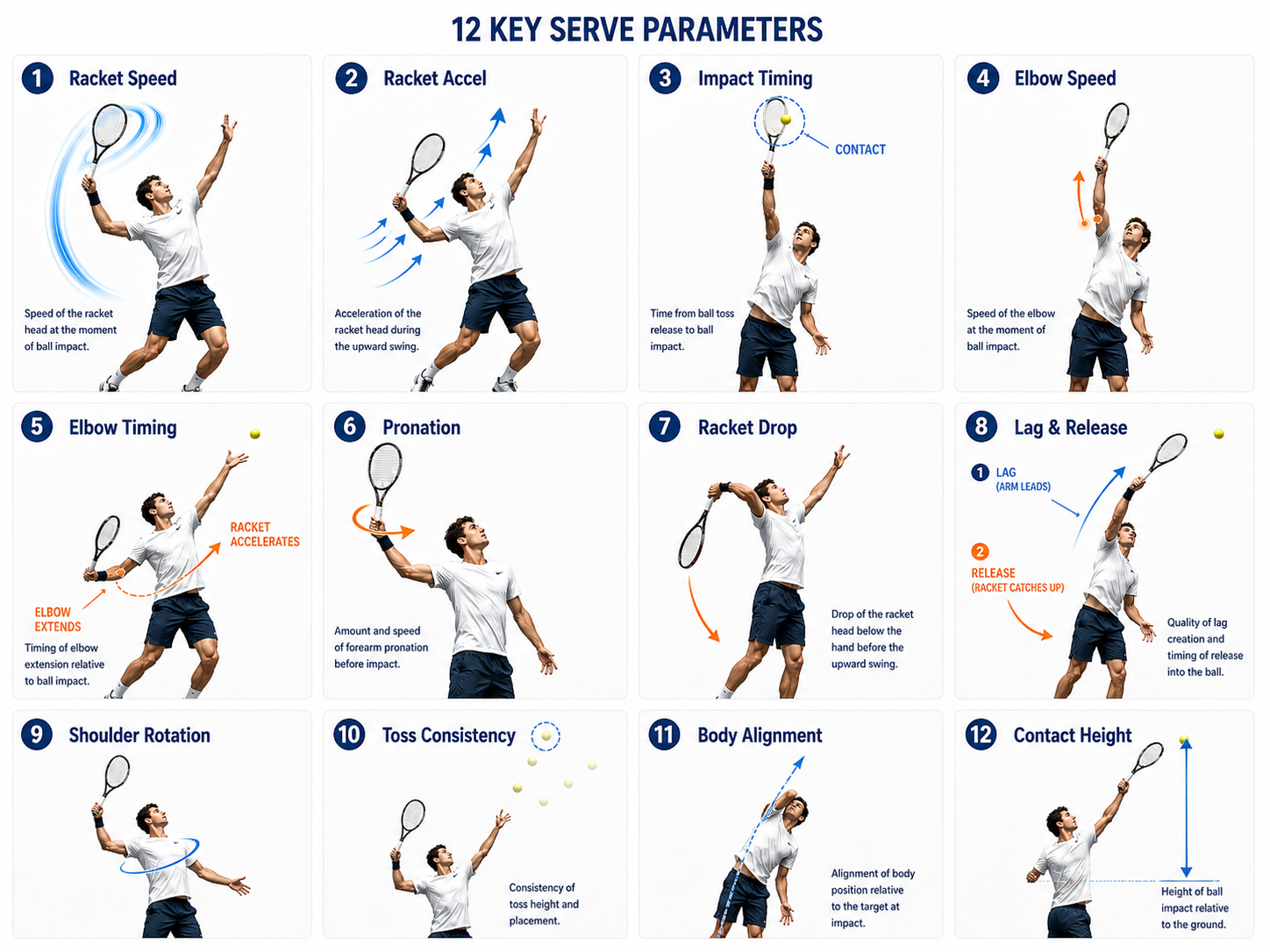 12 KEY SERVE PARAMETERS

1 Racket Speed

Speed of the racket head at the moment of ball impact.

2 Racket Accel

Acceleration of the racket head during the upward swing.

3 Impact Timing

CONTACT

Time from ball toss release to ball impact.

4 Elbow Speed

Speed of the elbow at the moment of ball impact.

5 Elbow Timing

RACKET ACCELERATES

ELBOW EXTENDS

Timing of elbow extension relative to ball impact.

6 Pronation

Amount and speed of forearm pronation before impact.

7 Racket Drop

Drop of the racket head below the hand before the upward swing.

8 Lag & Release

1 LAG (ARM LEADS)

2 RELEASE (RACKET CATCHES UP)

Quality of lag creation and timing of release into the ball.

9 Shoulder Rotation

10 Toss Consistency

Consistency of toss height and placement.

11 Body Alignment

Alignment of body position relative to the target at impact.

12 Contact Height

Height of ball impact relative to the ground.